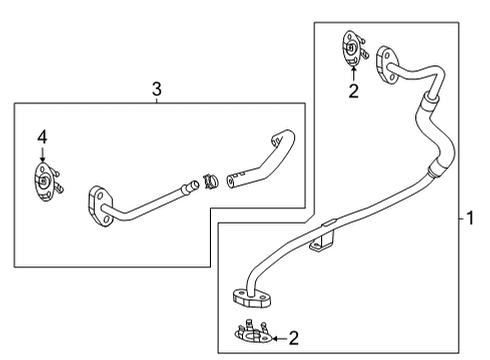 3
4
2
1
2