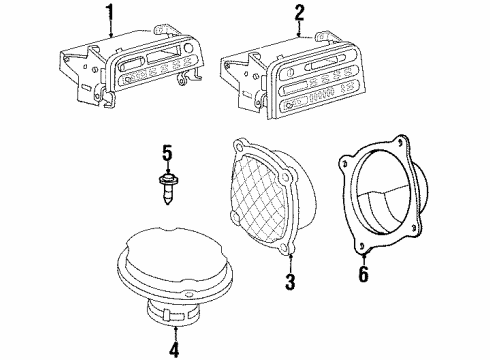 1
2
5
3
6
4