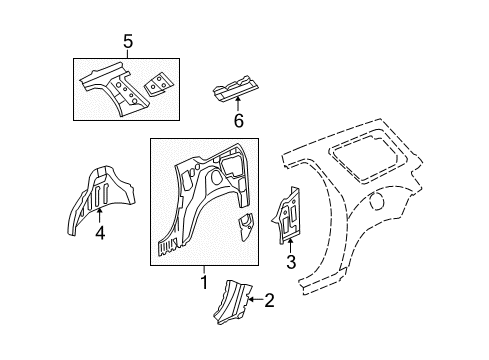 5
6
4
1
3
2