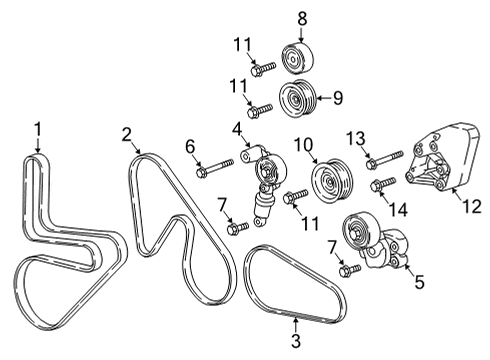 8
11
11
9
1
2
4
6
10
13
12
7
11
14
7
5
3