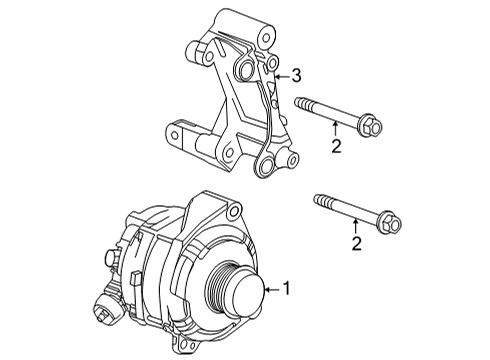 3
2
2
1