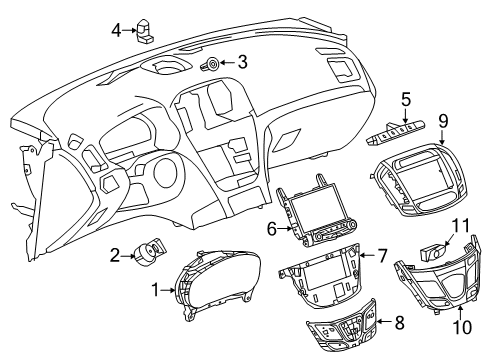 4
3
5
9
6
11
2
7
1
8
10