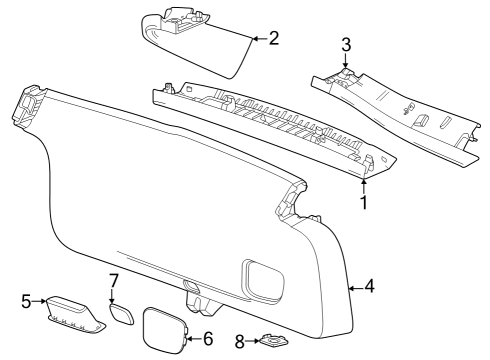 2
3
1
4
7
5
6
8