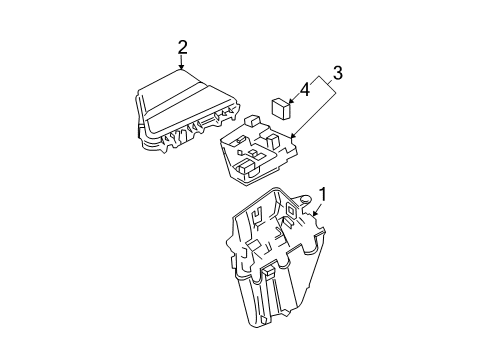 2
3
4
1