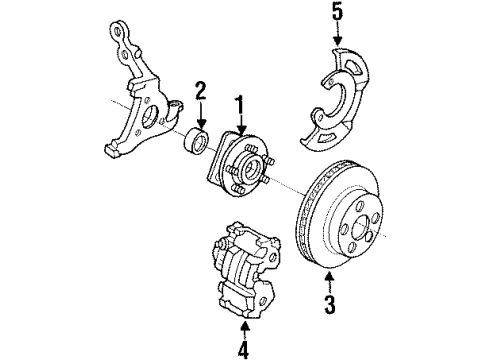 5
2
1
3
4