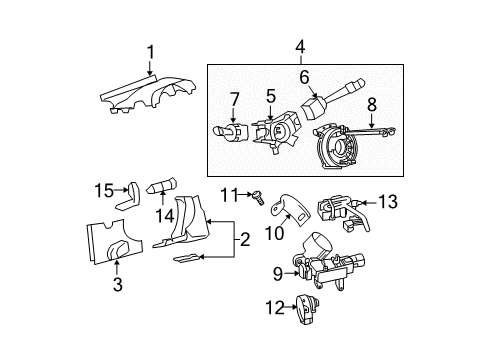 1
4
6
7
5
8
15
14
11
13
10
2
3
9
12