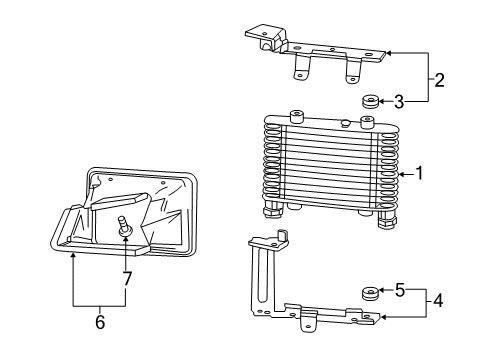 2
3
1
7
6
5
4