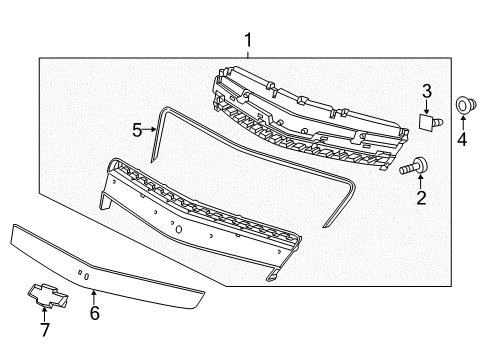 1
3
4
5
2
6
7