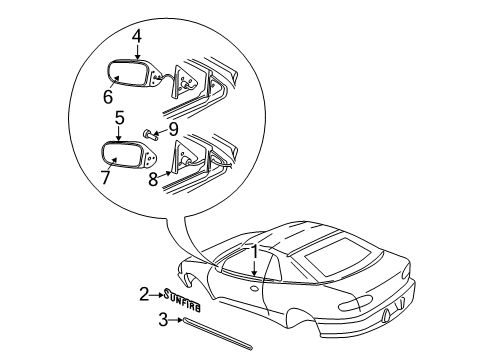 4
6
5
9
7
8
1
2
SUNFIRE
3