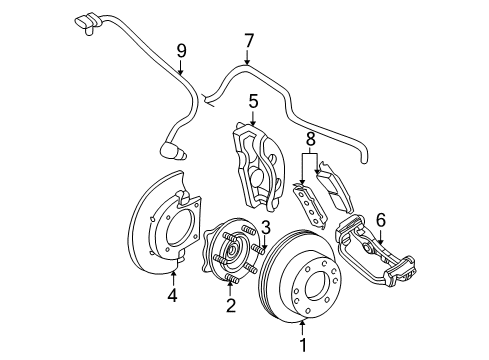 9
7
5
8
3
6
4
2
1