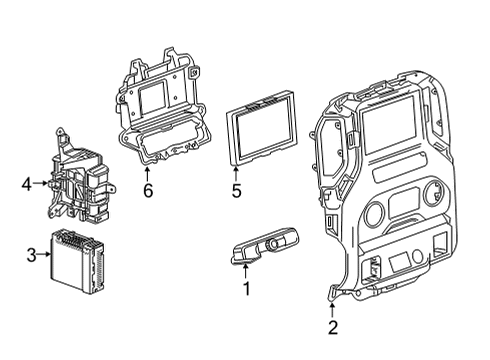 6
5
4
3
1
2