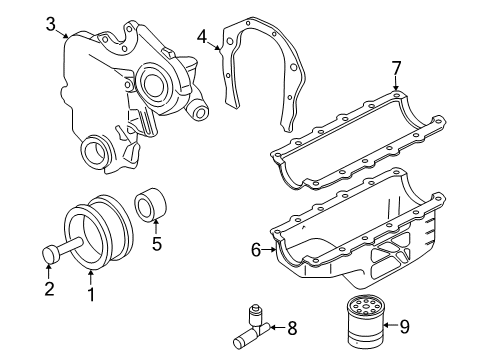 3
4
7
5
6
2
1
8
9