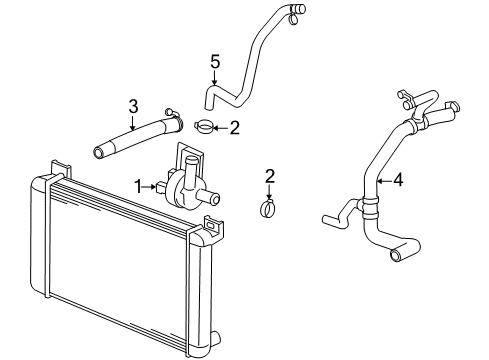 5
3
2
1
2
4