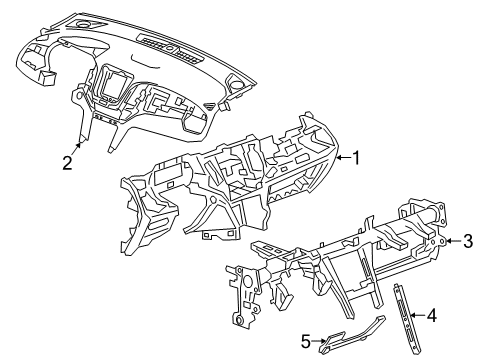 2
1
3
4
5