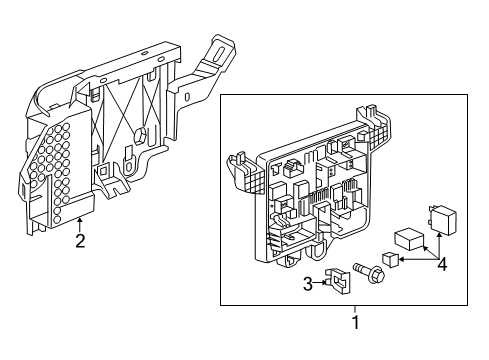 2
3
4
1