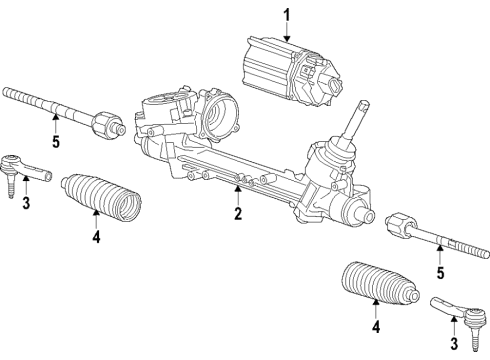 1
5
3
4
2
5
4
3