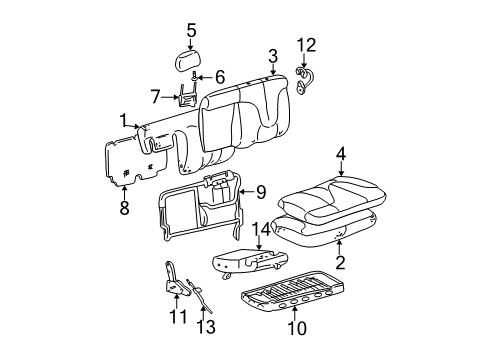 5
12
3
6
7
1
4
8
9
14
2
11
13
10