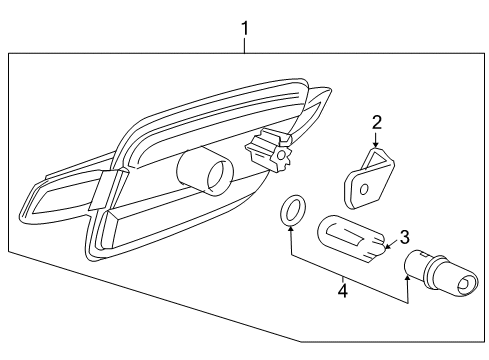 1
2
3
4