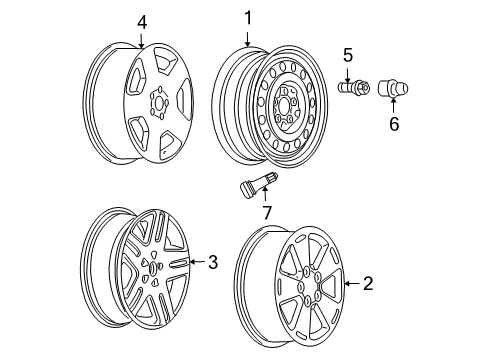 4
1
5
6
7
3
2