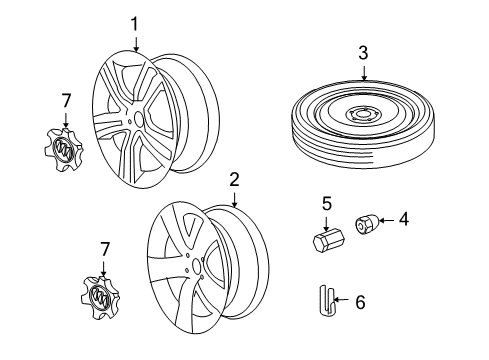 1
3
7
2
5
4
7
6