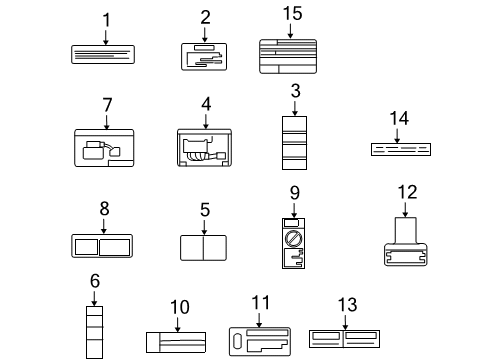 1
2
15
7
4
3
14
8
5
9
12
6
10
11
13