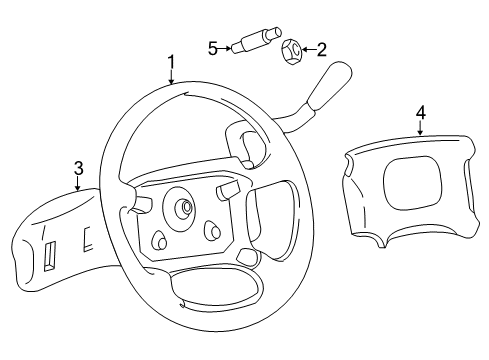 5
2
1
4
3