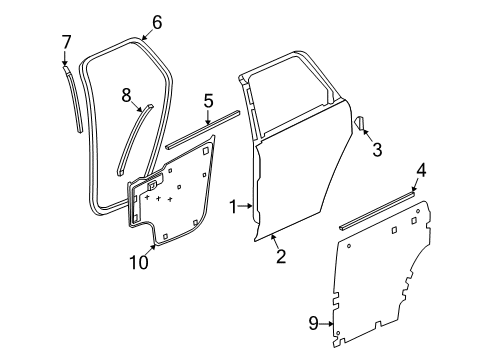 7
6
8
5
3
4
1
2
10
9