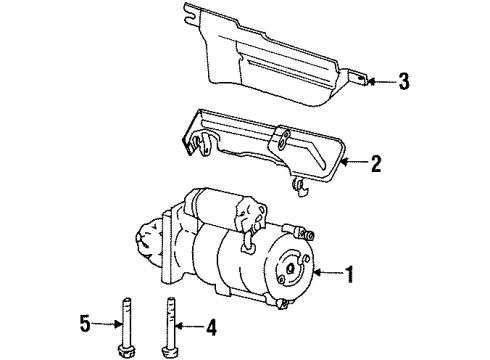 3
2
1
5
4