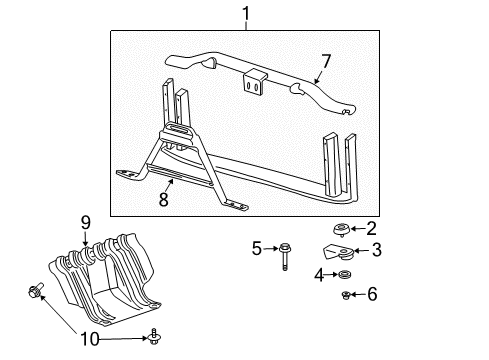 1
7
8
9
2
5
3
4
6
10