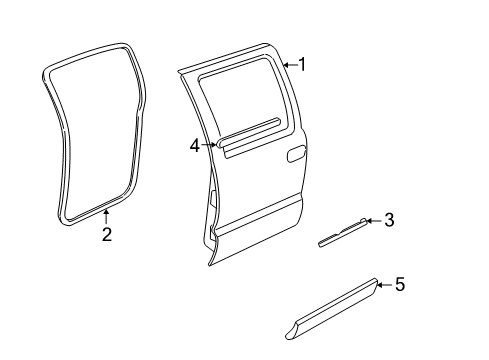 1
4
2
3
5