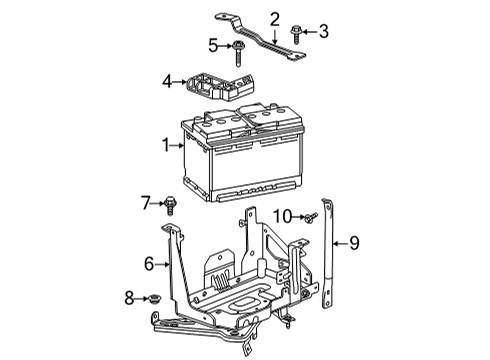 2
3
5
4
1
7
10
9
6
8