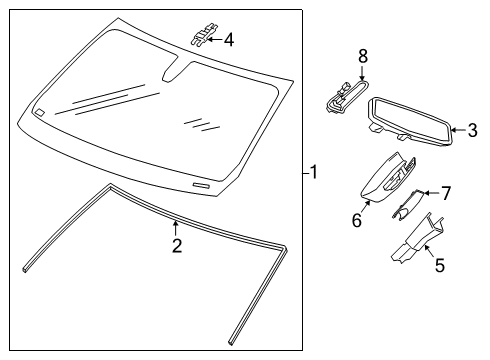 4
8
3
1
7
6
2
5