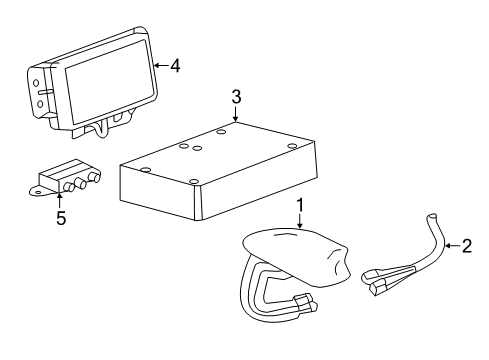 4
3
5
1
2