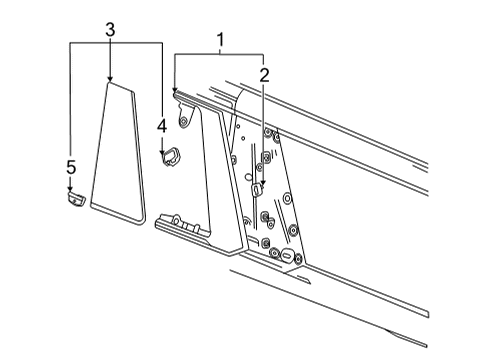 3
1
2
4
5