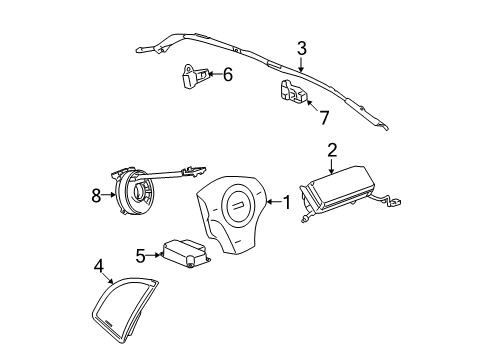 3
6
7
2
8
1
5
4