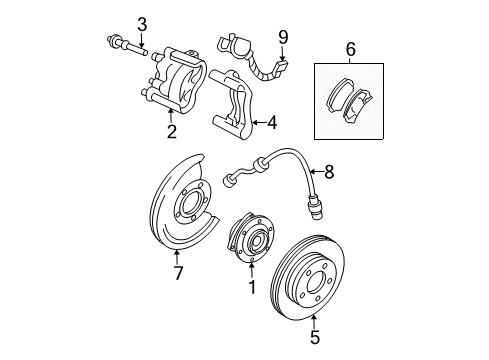 3
9
6
2
4
8
7
1
5