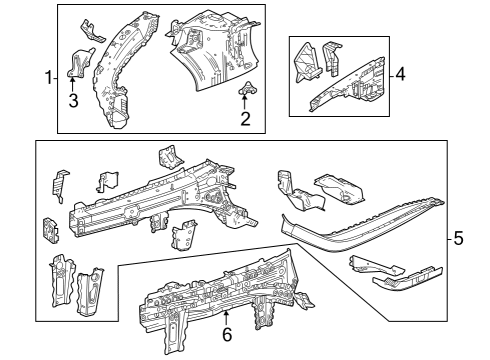 1
3
2
4
5
6