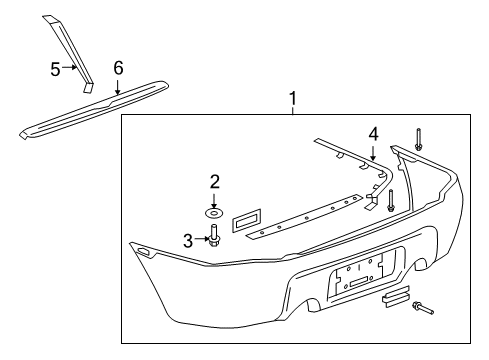 5
6
1
4
2
3