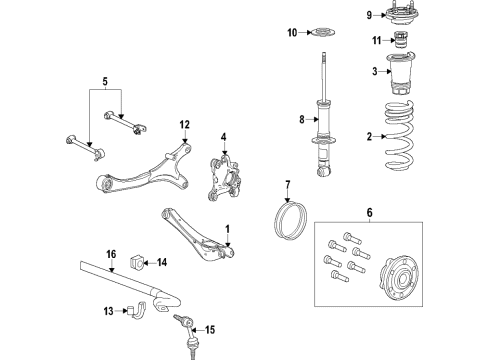 9
10
11
3
5
12
4
8
2
7
6
1
16
14
13
15