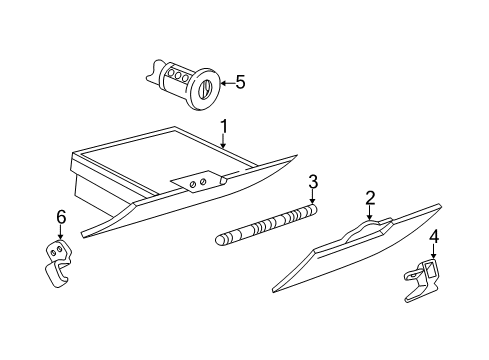 5
1
3
2
6
4