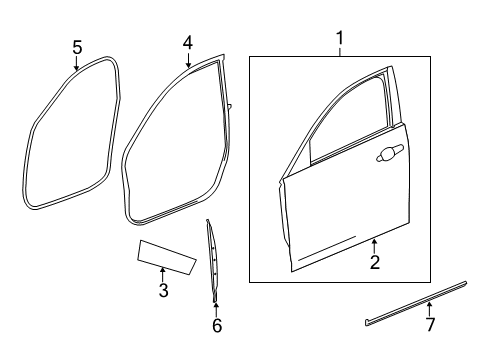 5
4
1
2
3
6
7