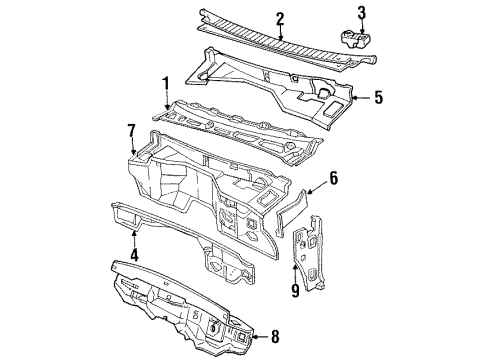 2
3
5
1
7
6
4
9
8