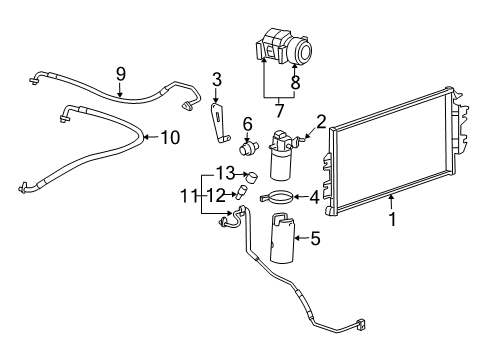 9
3
8
7
6
2
10
13
11
12
4
1
5