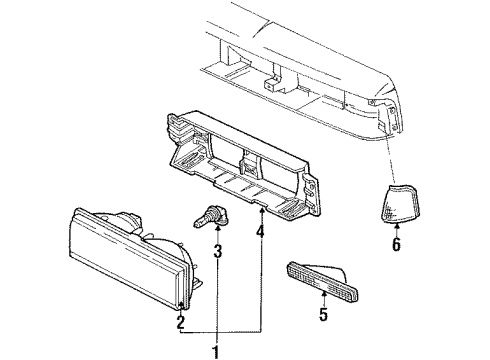 6
3
4
5
2
1