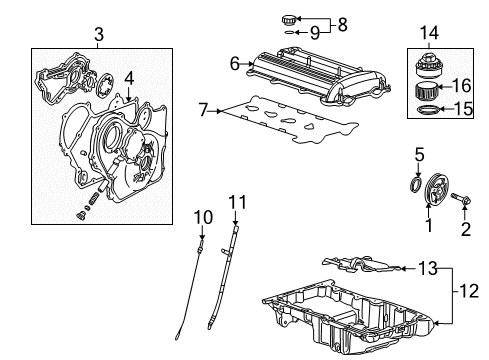 3
4
8
9
6
7
14
16
15
5
1
2
10
11
13
12