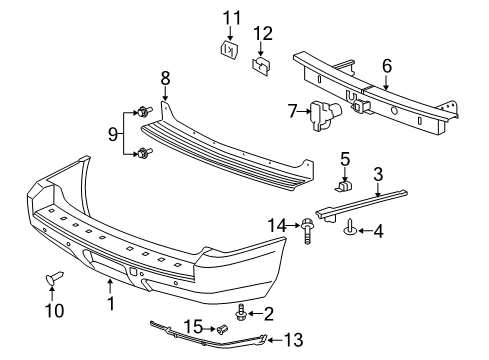 11
12
6
8
7
9
5
3
14
4
10
1
2
15
13