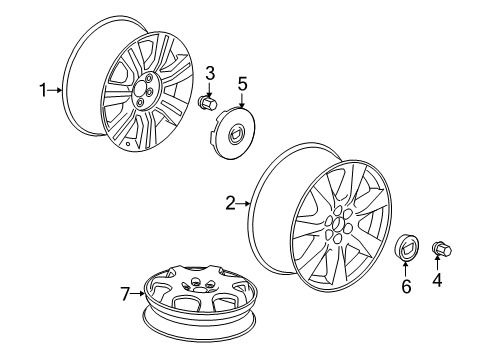 1
3
5
2
6
4
7