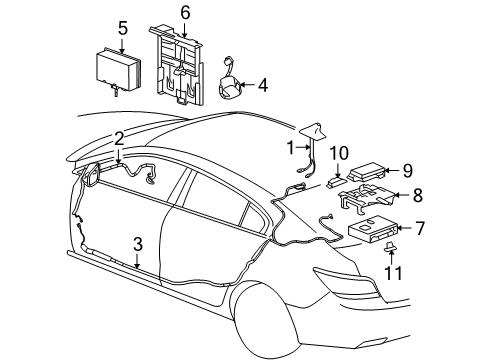 5
6
4
2
1
10
9
8
7
3
11