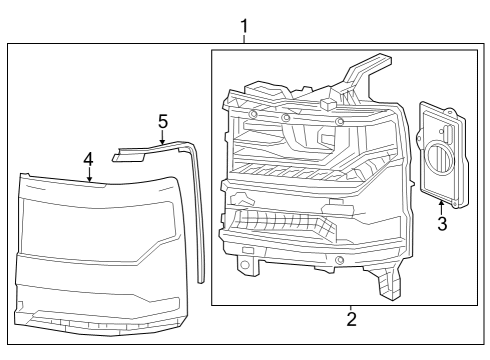 1
5
4
3
2