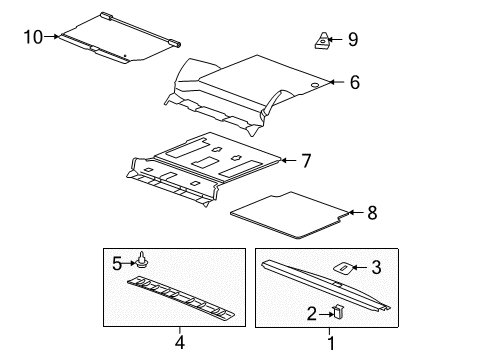 10
9
6
7
8
5
3
2
4
1